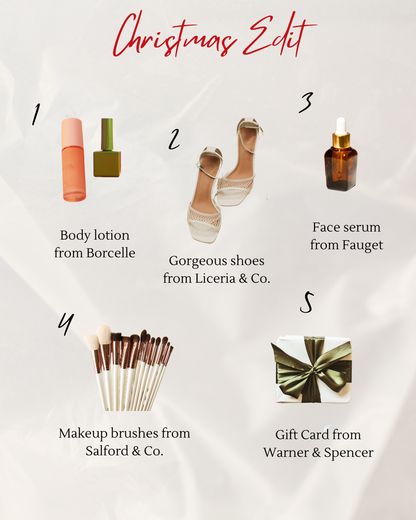 Christmas Edit

1

Body lotion from Borcelle

2

Gorgeous shoes from Liceria & Co.

3

Face serum from Fauget

4

Makeup brushes from Salford & Co.

5

Gift Card from Warner & Spencer